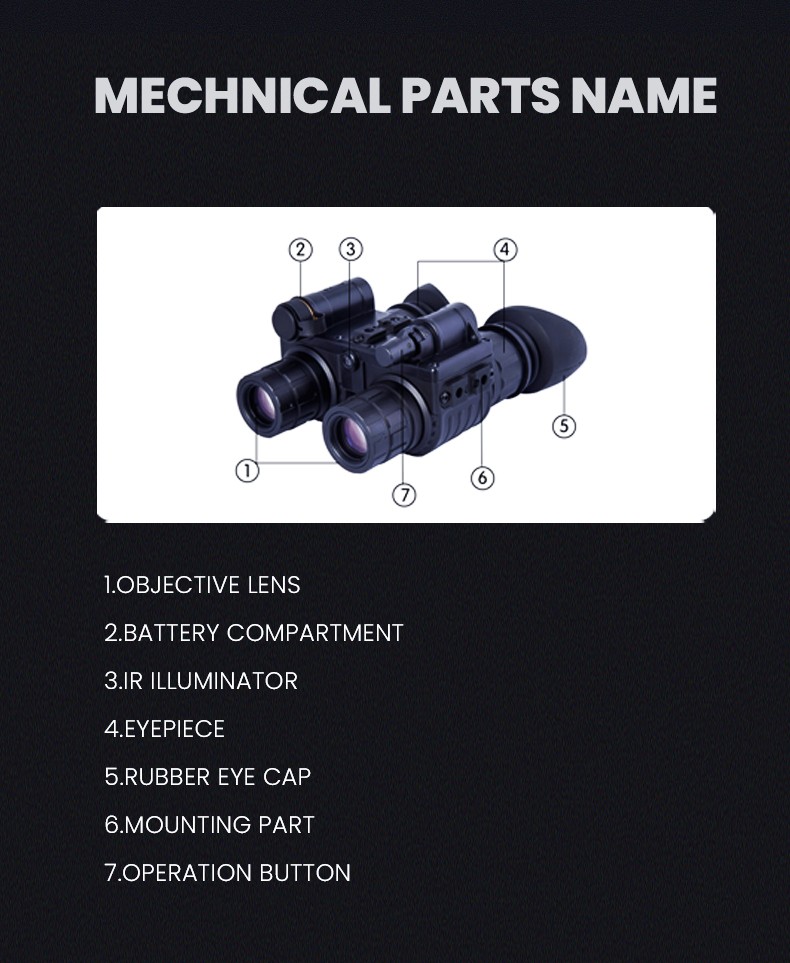 MECHNICAL PARTS NAME

2 3 4 5 1 7 6

1.OBJECTIVE LENS

2.BATTERY COMPARTMENT

3.IR ILLUMINATOR

4.EYEPIECE

5.RUBBER EYE CAP

6.MOUNTING PART

7.OPERATION BUTTON