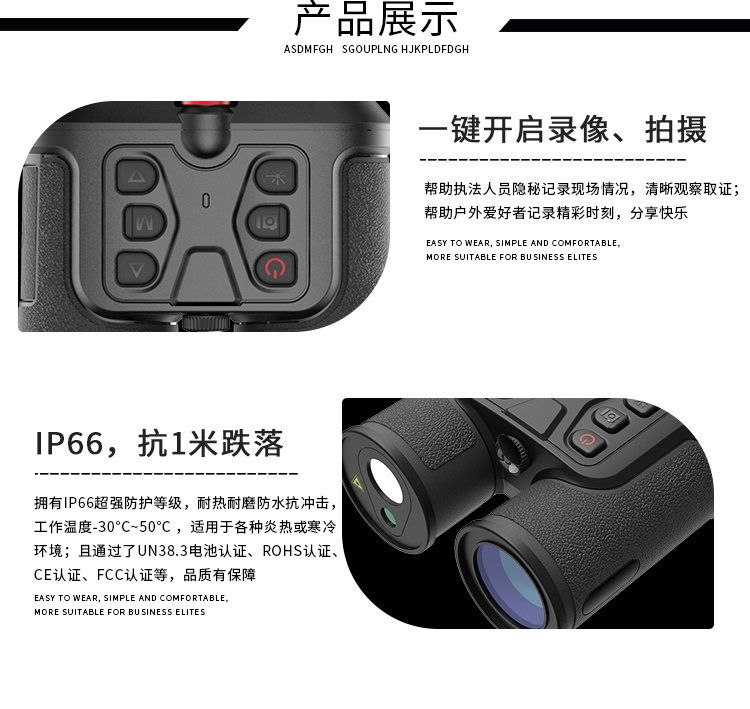 产品展示
ASDMFGH SGOUPLNG HJKPLDFDGH

一键开启录像、拍摄

帮助执法人员隐秘记录现场情况，清晰观察取证；帮助户外爱好者记录精彩时刻，分享快乐

EASY TO WEAR, SIMPLE AND COMFORTABLE, MORE SUITABLE FOR BUSINESS ELITES

M

IP66，抗1米跌落

拥有IP66超强防护等级，耐热耐磨防水抗冲击，工作温度-30°C~50°C，适用于各种炎热或寒冷环境；且通过了UN38.3电池认证、ROHS认证、CE认证、FCC认证等，品质有保障

EASY TO WEAR, SIMPLE AND COMFORTABLE, MORE SUITABLE FOR BUSINESS ELITES