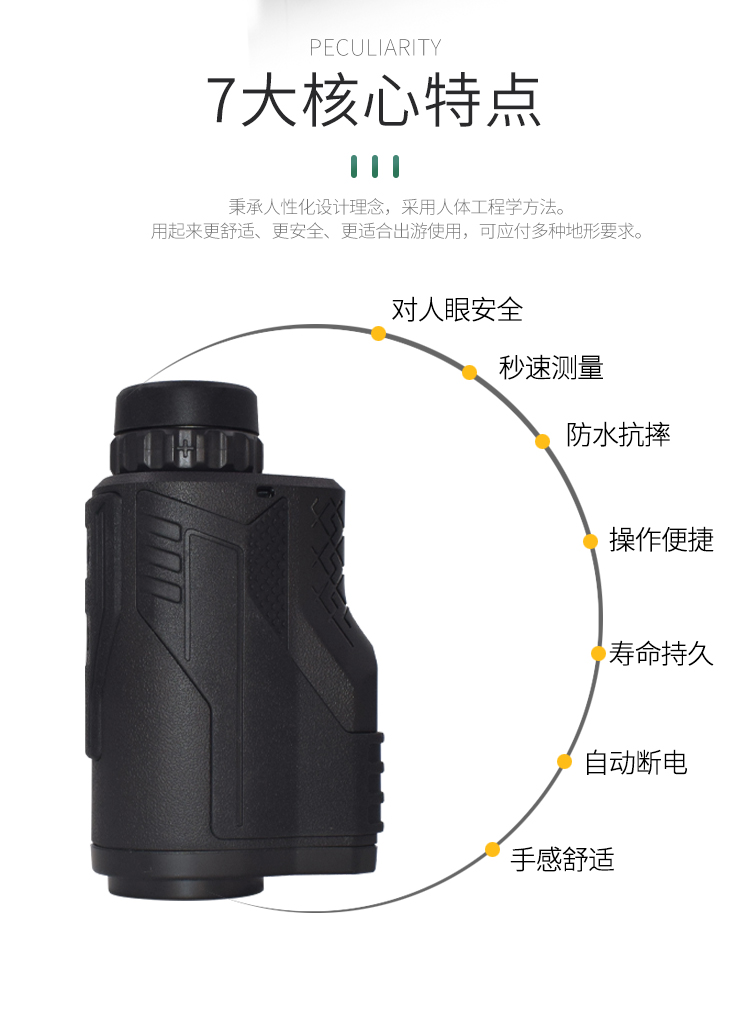 PECULIARITY

7大核心特点

秉承人性化设计理念，采用人体工程学方法。
用起来更舒适、更安全、更适合出游使用，可应付多种地形要求。

对人眼安全

秒速测量

防水抗摔

操作便捷

寿命持久

自动断电

手感舒适