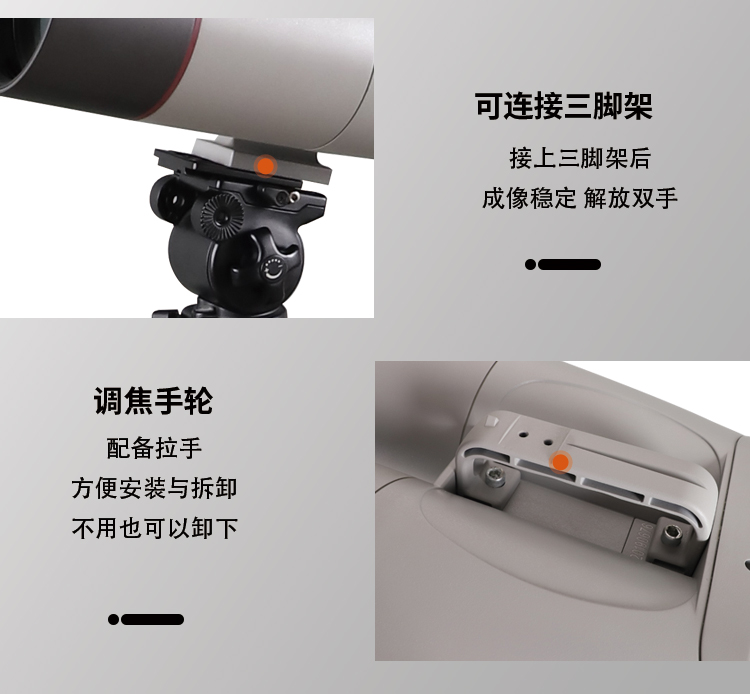 可连接三脚架

接上三脚架后

成像稳定 解放双手

调焦手轮

配备拉手

方便安装与拆卸

不用也可以卸下