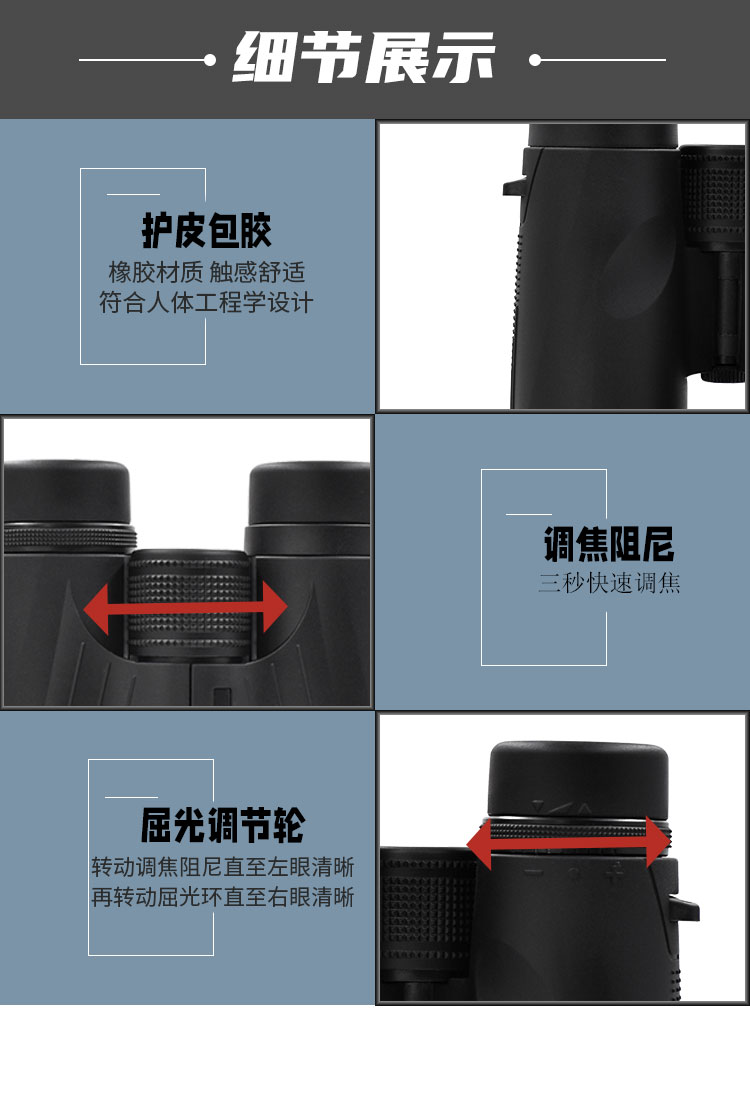 细节展示

护皮包胶
橡胶材质 触感舒适
符合人体工程学设计

调焦阻尼
三秒快速调焦

屈光调节轮
转动调焦阻尼直至左眼清晰
再转动屈光环直至右眼清晰

−  0  +