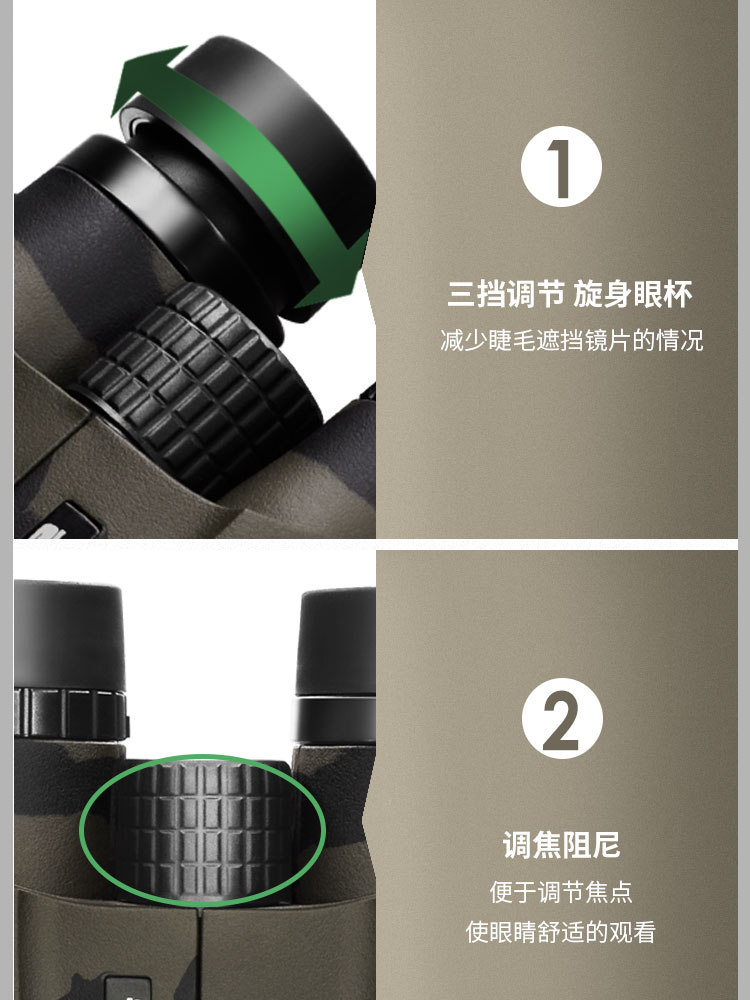 1

三挡调节 旋身眼杯

减少睫毛遮挡镜片的情况

2

调焦阻尼

便于调节焦点

使眼睛舒适的观看