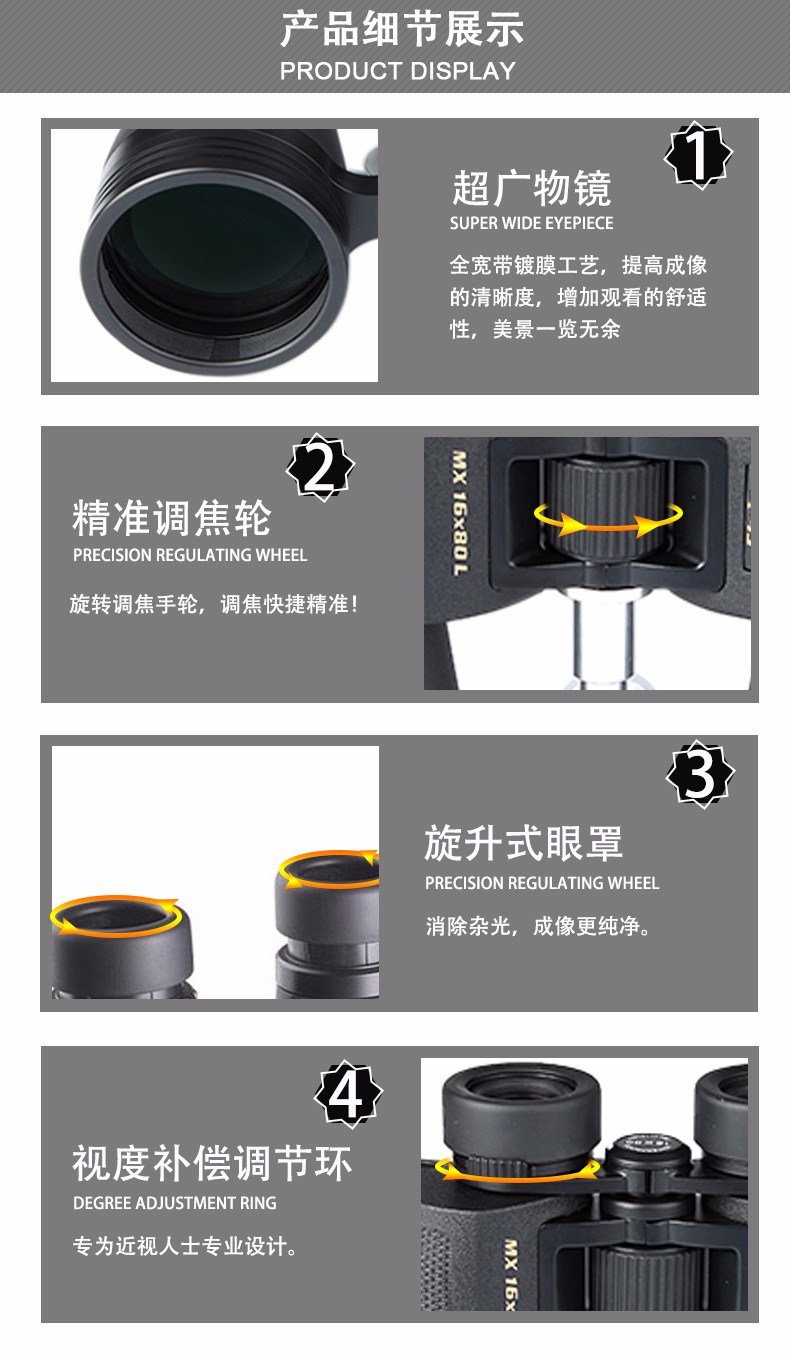 产品细节展示
PRODUCT DISPLAY

1
超广物镜
SUPER WIDE EYEPIECE
全宽带镀膜工艺，提高成像的清晰度，增加观看的舒适性，美景一览无余

2
精准调焦轮
PRECISION REGULATING WHEEL
旋转调焦手轮，调焦快捷精准！

MX 16x80L

3
旋升式眼罩
PRECISION REGULATING WHEEL
消除杂光，成像更纯净。

4
视度补偿调节环
DEGREE ADJUSTMENT RING
专为近视人士专业设计。

MX 16x