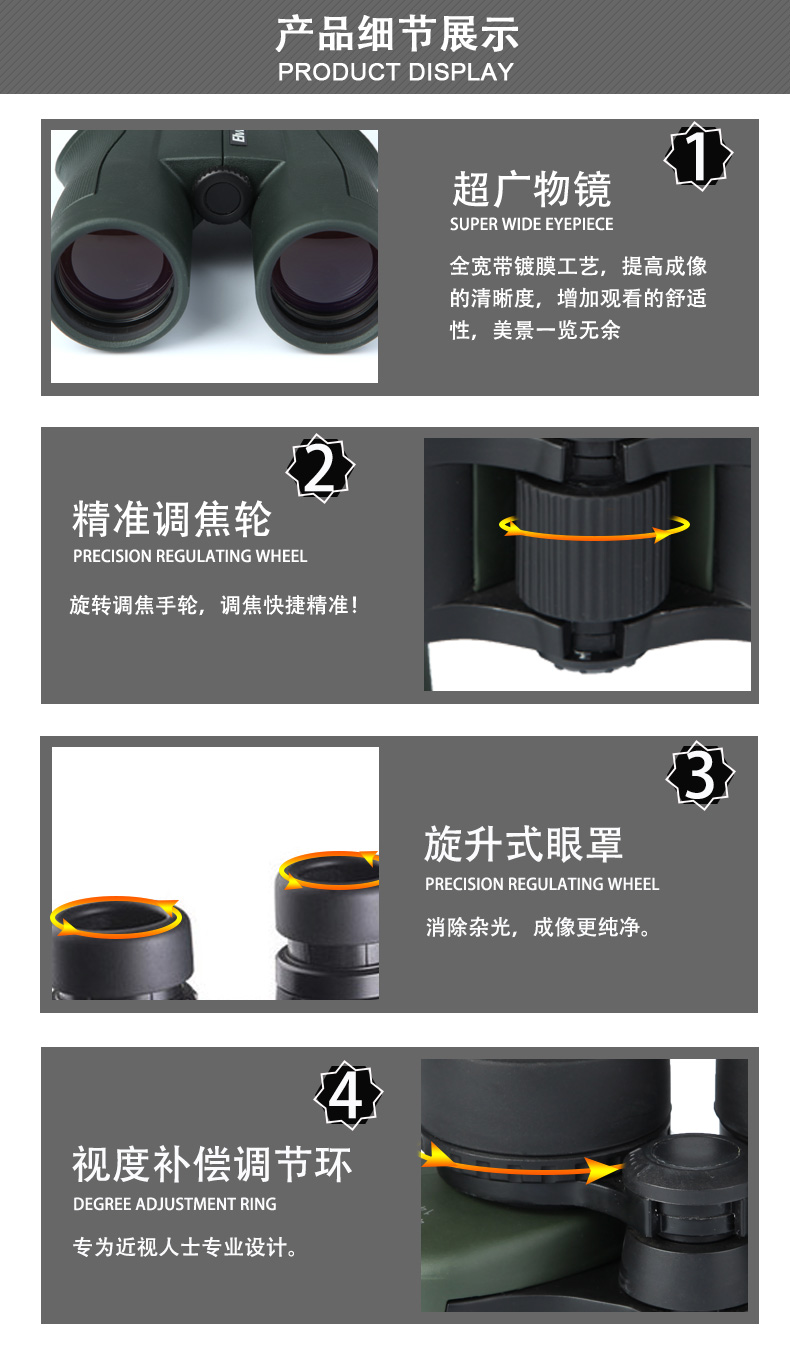 产品细节展示
PRODUCT DISPLAY

1

超广物镜
SUPER WIDE EYEPIECE

全宽带镀膜工艺，提高成像的清晰度，增加观看的舒适性，美景一览无余

2

精准调焦轮
PRECISION REGULATING WHEEL

旋转调焦手轮，调焦快捷精准！

3

旋升式眼罩
PRECISION REGULATING WHEEL

消除杂光，成像更纯净。

4

视度补偿调节环
DEGREE ADJUSTMENT RING

专为近视人士专业设计。